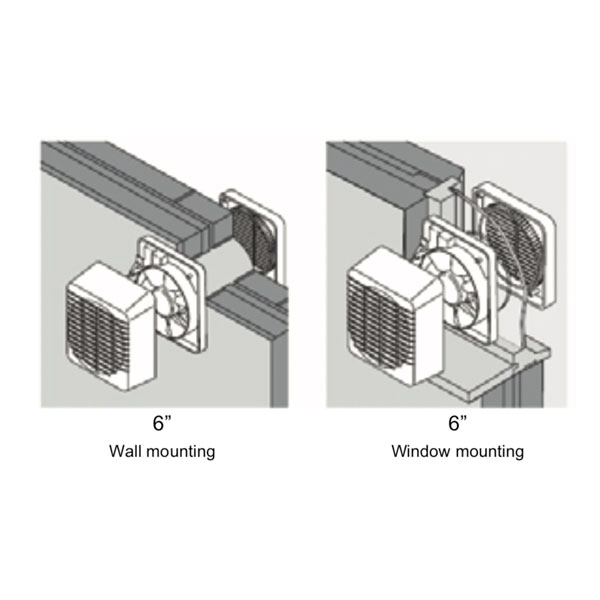 6”
Wall mounting

6”
Window mounting